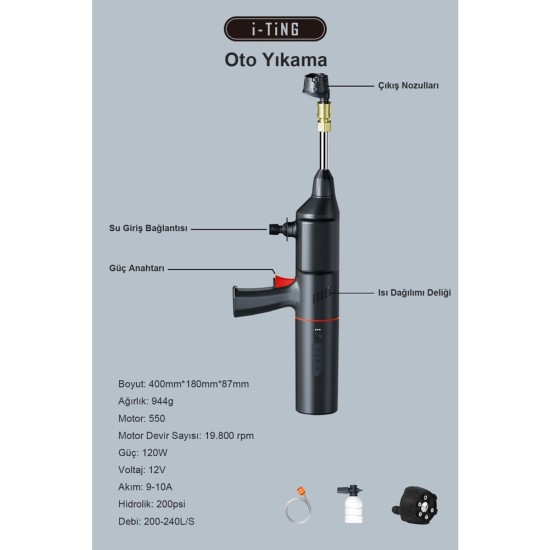 i-TiNG

Oto Yıkama

Çıkış Nozulları

Su Giriş Bağlantısı

Güç Anahtarı

Isı Dağılımı Deliği

Boyut: 400mm*180mm*87mm

Ağırlık: 944g

Motor: 550

Motor Devir Sayısı: 19.800 rpm

Güç: 120W

Voltaj: 12V

Akım: 9-10A

Hidrolik: 200psi

Debi: 200-240L/S