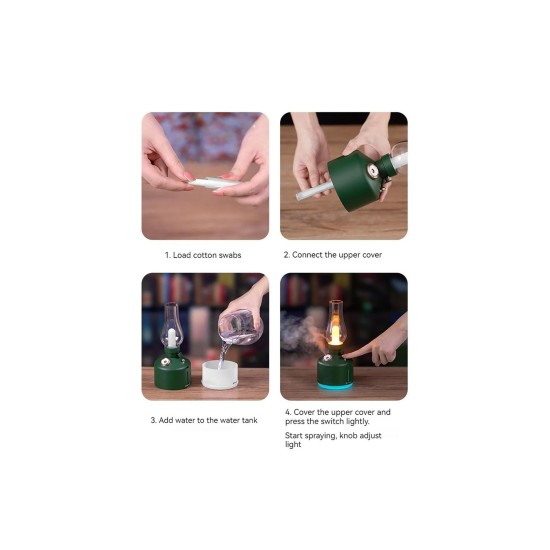 1. Load cotton swabs

2. Connect the upper cover

3. Add water to the water tank

4. Cover the upper cover and press the switch lightly.

Start spraying, knob adjust light